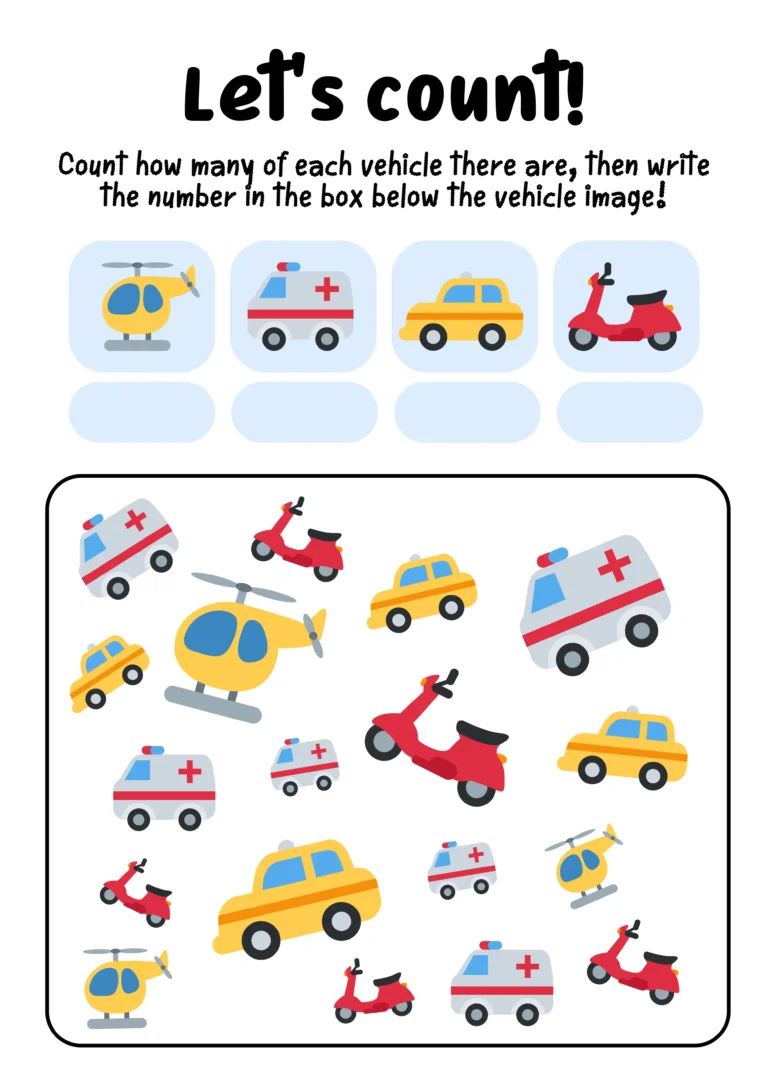 Let's count!

Count how many of each vehicle there are, then write the number in the box below the vehicle image!